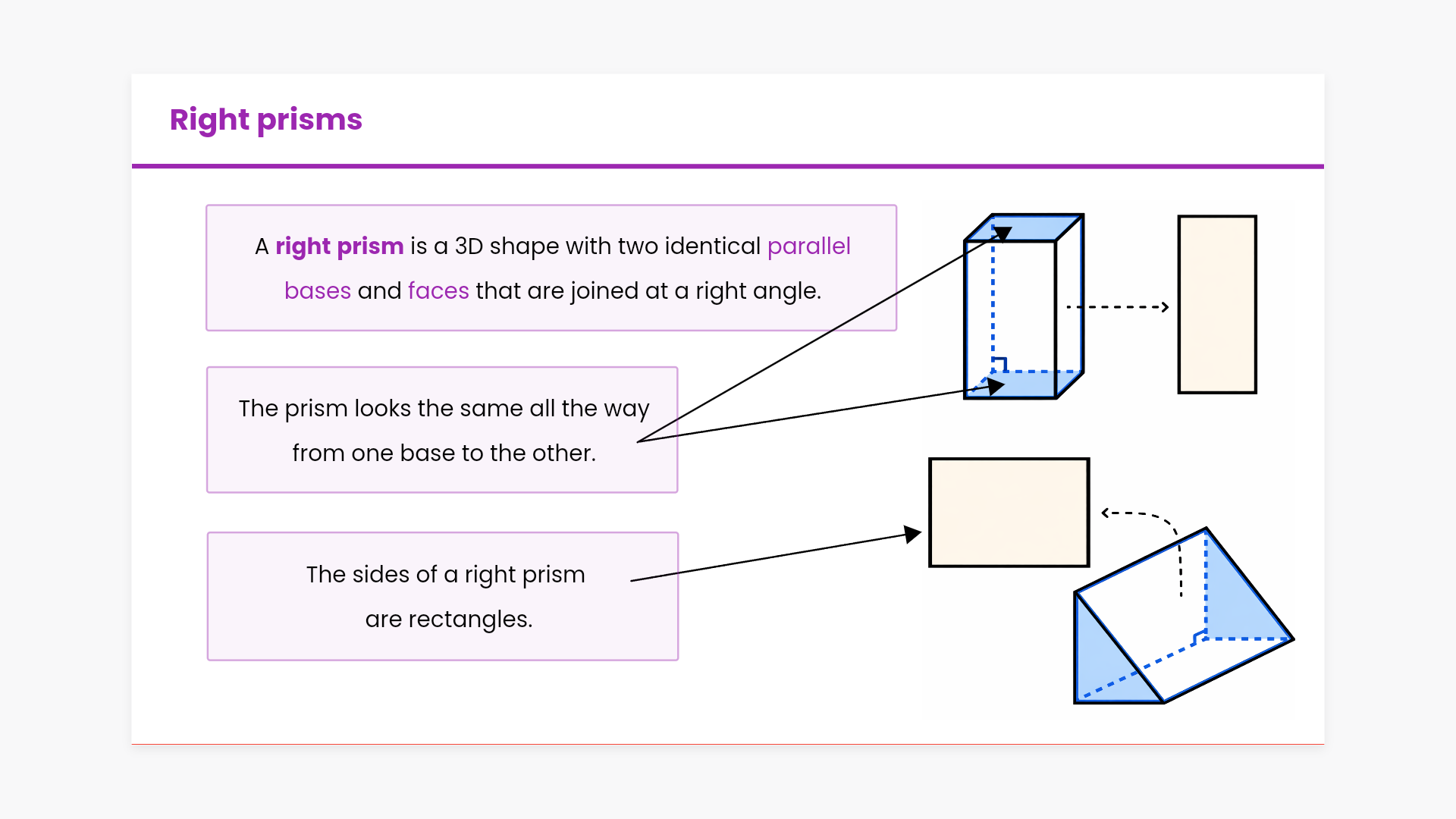 Right prisms

A right prism is a 3D shape with two identical parallel bases and faces that are joined at a right angle.

The prism looks the same all the way from one base to the other.

The sides of a right prism are rectangles.