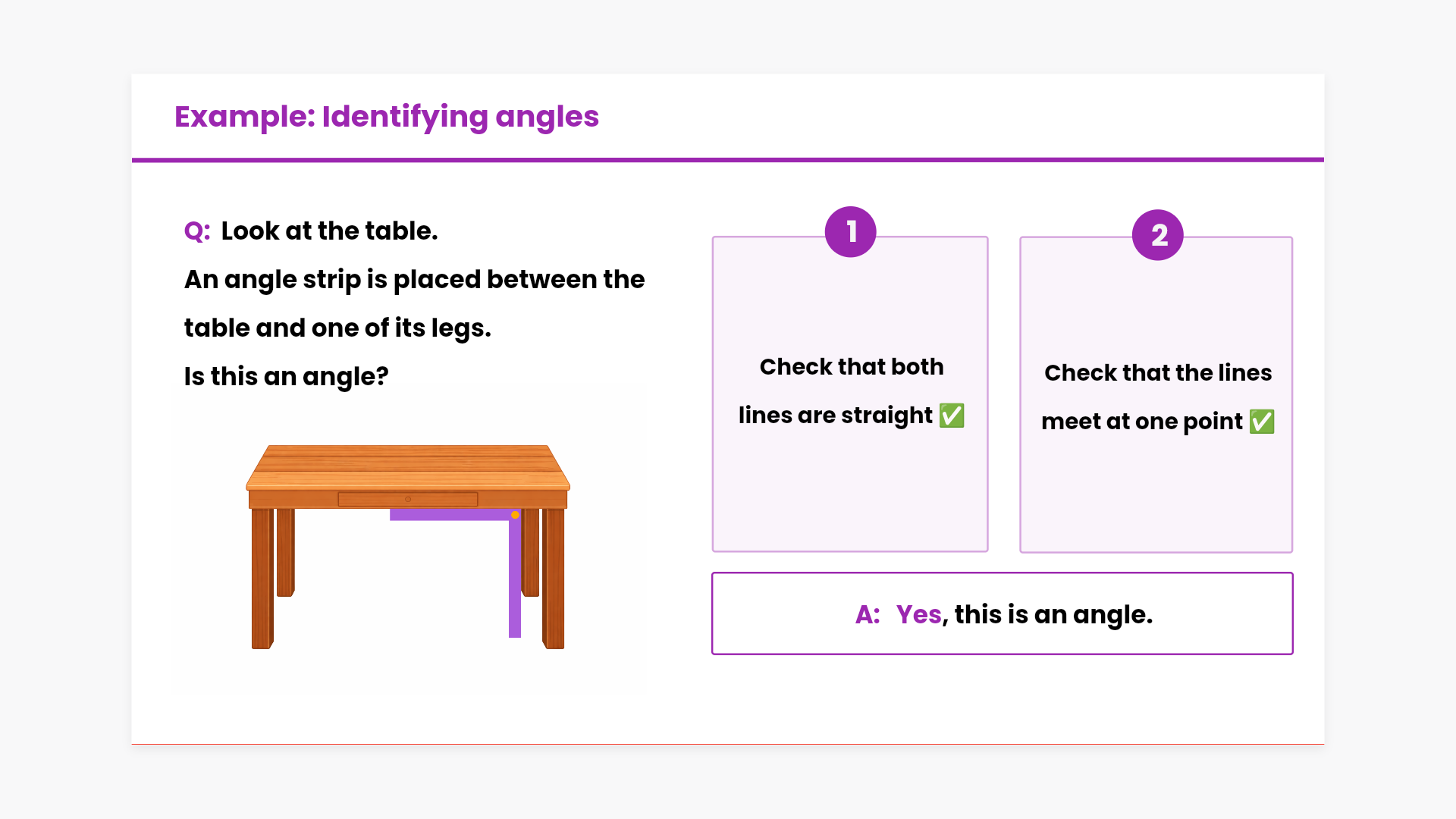 Example: Identifying angles

Q: Look at the table.

An angle strip is placed between the table and one of its legs.

Is this an angle?

1

Check that both lines are straight ✅

2

Check that the lines meet at one point ✅

A: Yes, this is an angle.