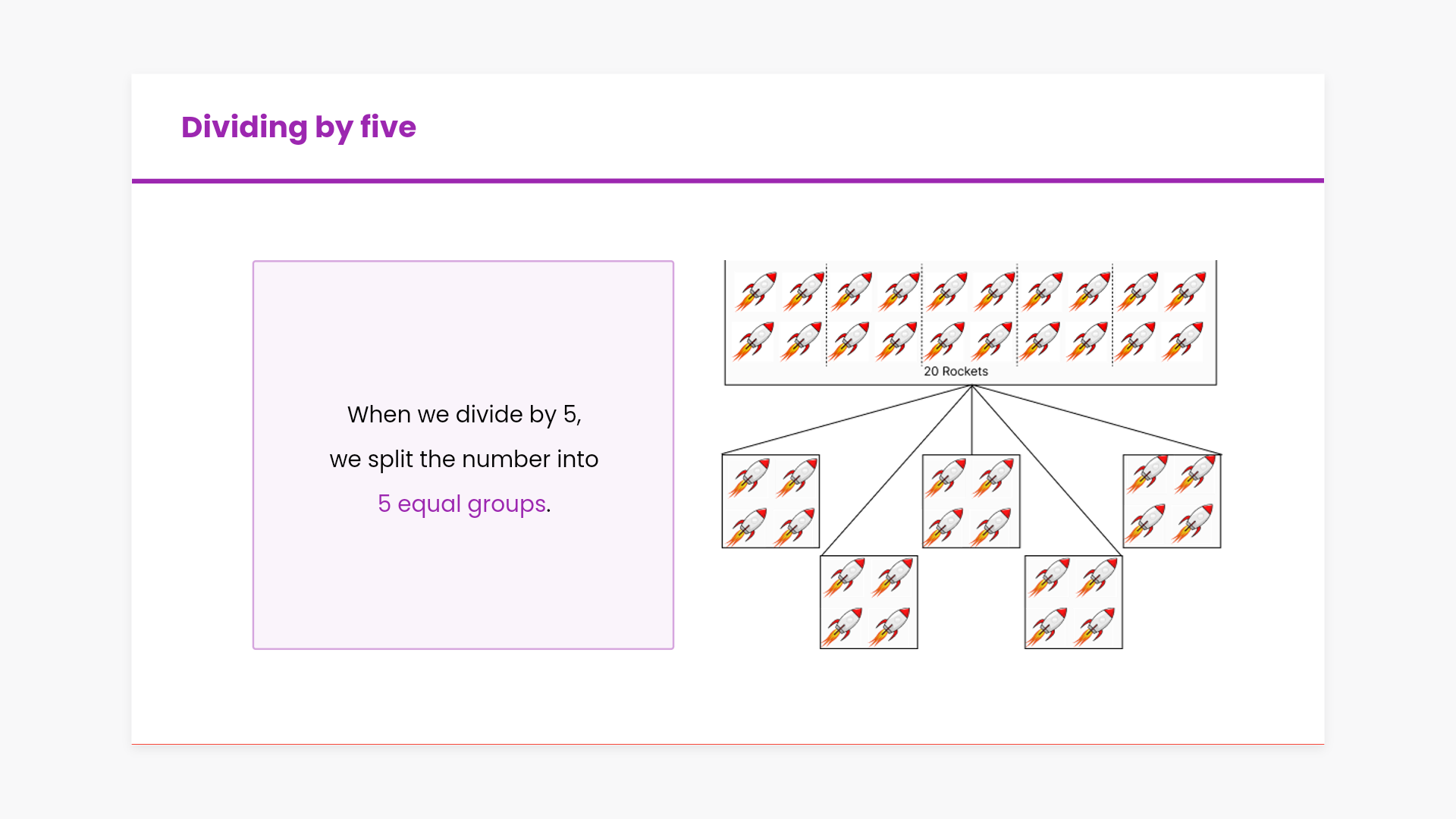 Dividing by five

When we divide by 5,

we split the number into

5 equal groups.

20 Rockets