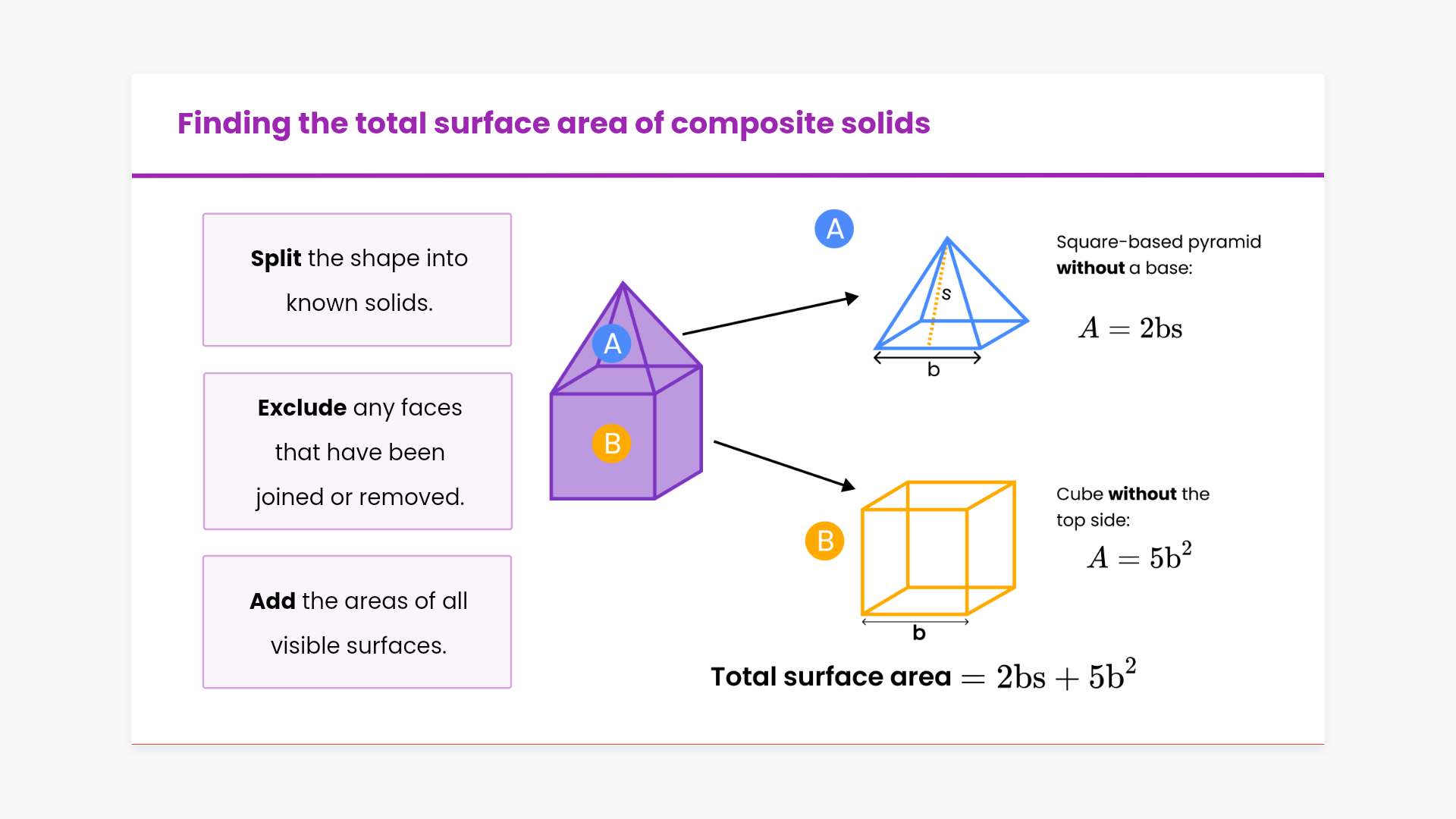 Finding the total surface area of composite solids

Split the shape into known solids.

Exclude any faces that have been joined or removed.

Add the areas of all visible surfaces.

A

B

A

s

b

Square-based pyramid without a base:

$A = 2bs$

B

b

Cube without the top side:

$A = 5b^2$

Total surface area $= 2bs + 5b^2$