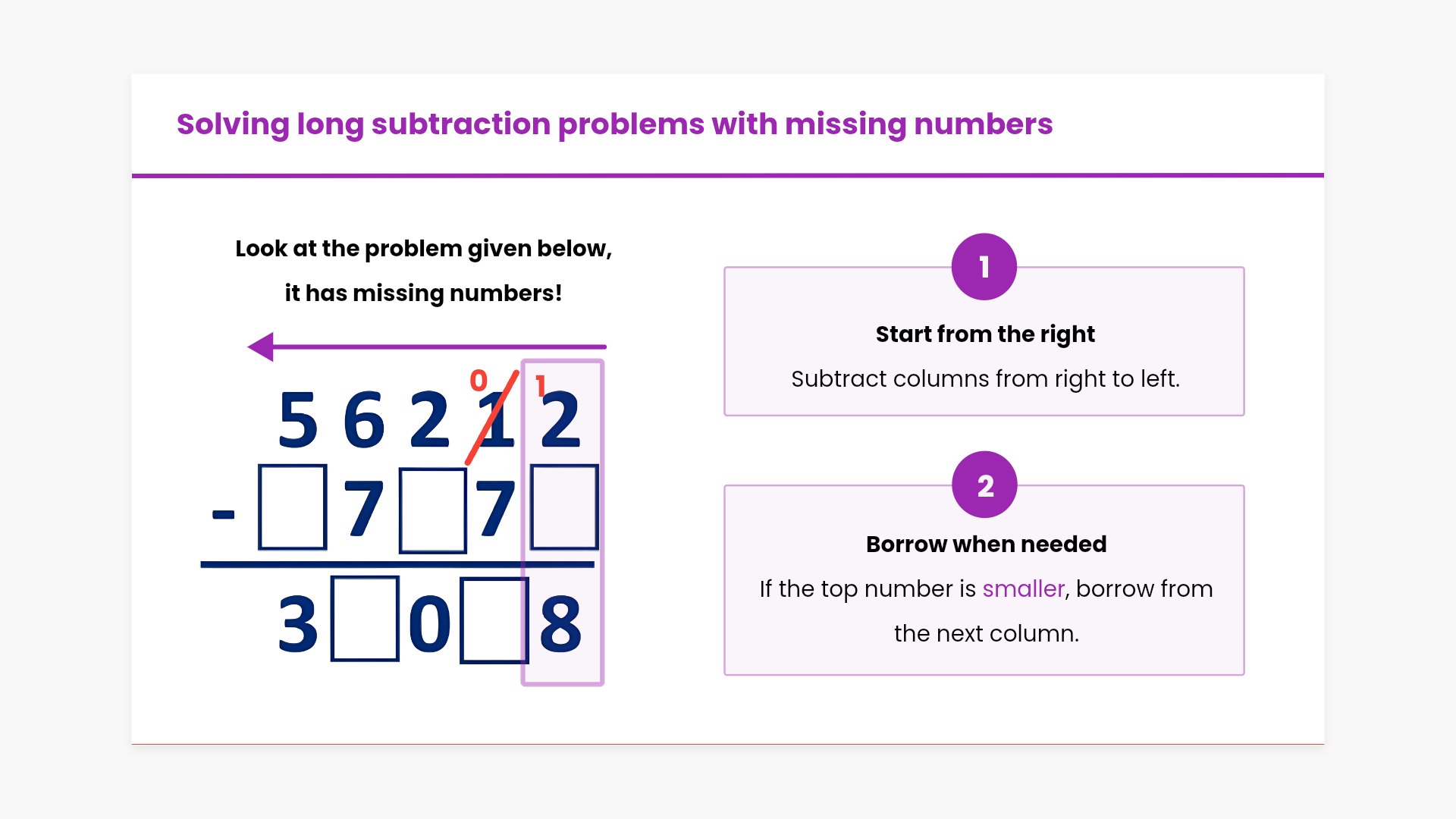 Solving long subtraction problems with missing numbers

Look at the problem given below, it has missing numbers!

0 1
5 6 2 1 2
- ☐ 7 ☐ 7 ☐
3 ☐ 0 ☐ 8

1

Start from the right

Subtract columns from right to left.

2

Borrow when needed

If the top number is smaller, borrow from the next column.