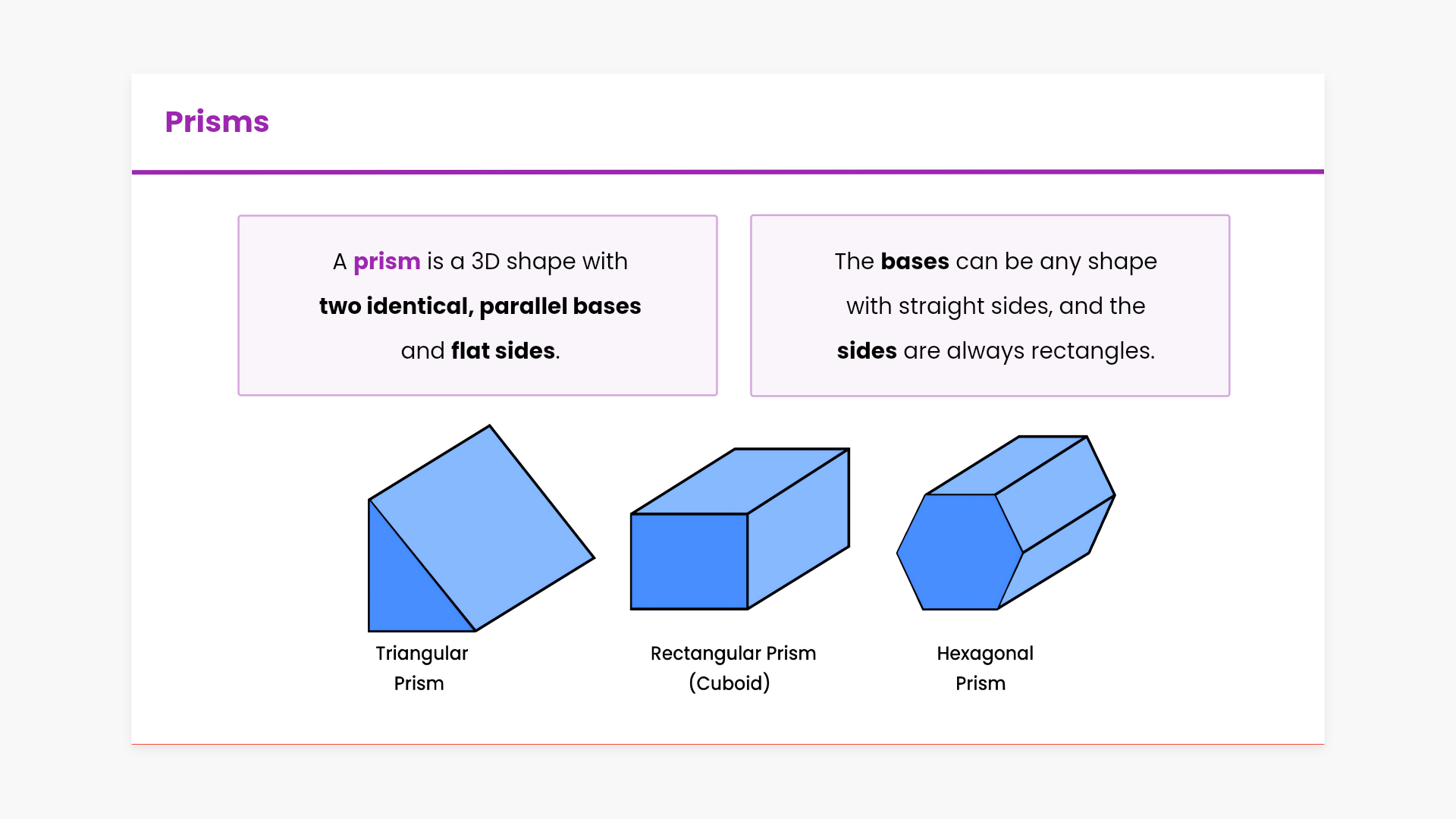 Prisms

A prism is a 3D shape with two identical, parallel bases and flat sides.

The bases can be any shape with straight sides, and the sides are always rectangles.

Triangular Prism

Rectangular Prism (Cuboid)

Hexagonal Prism