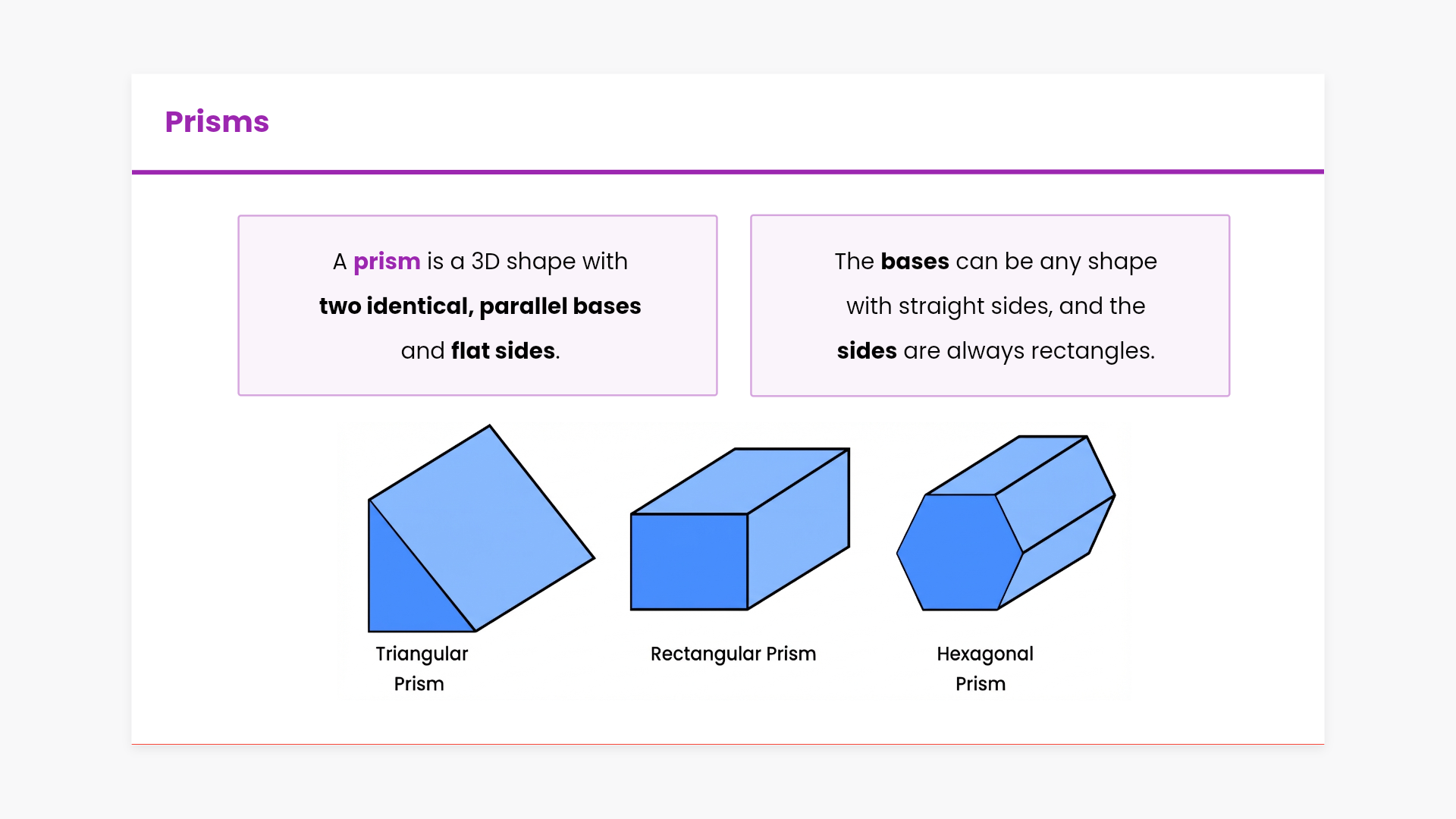 Prisms

A prism is a 3D shape with two identical, parallel bases and flat sides.

The bases can be any shape with straight sides, and the sides are always rectangles.

Triangular Prism

Rectangular Prism

Hexagonal Prism