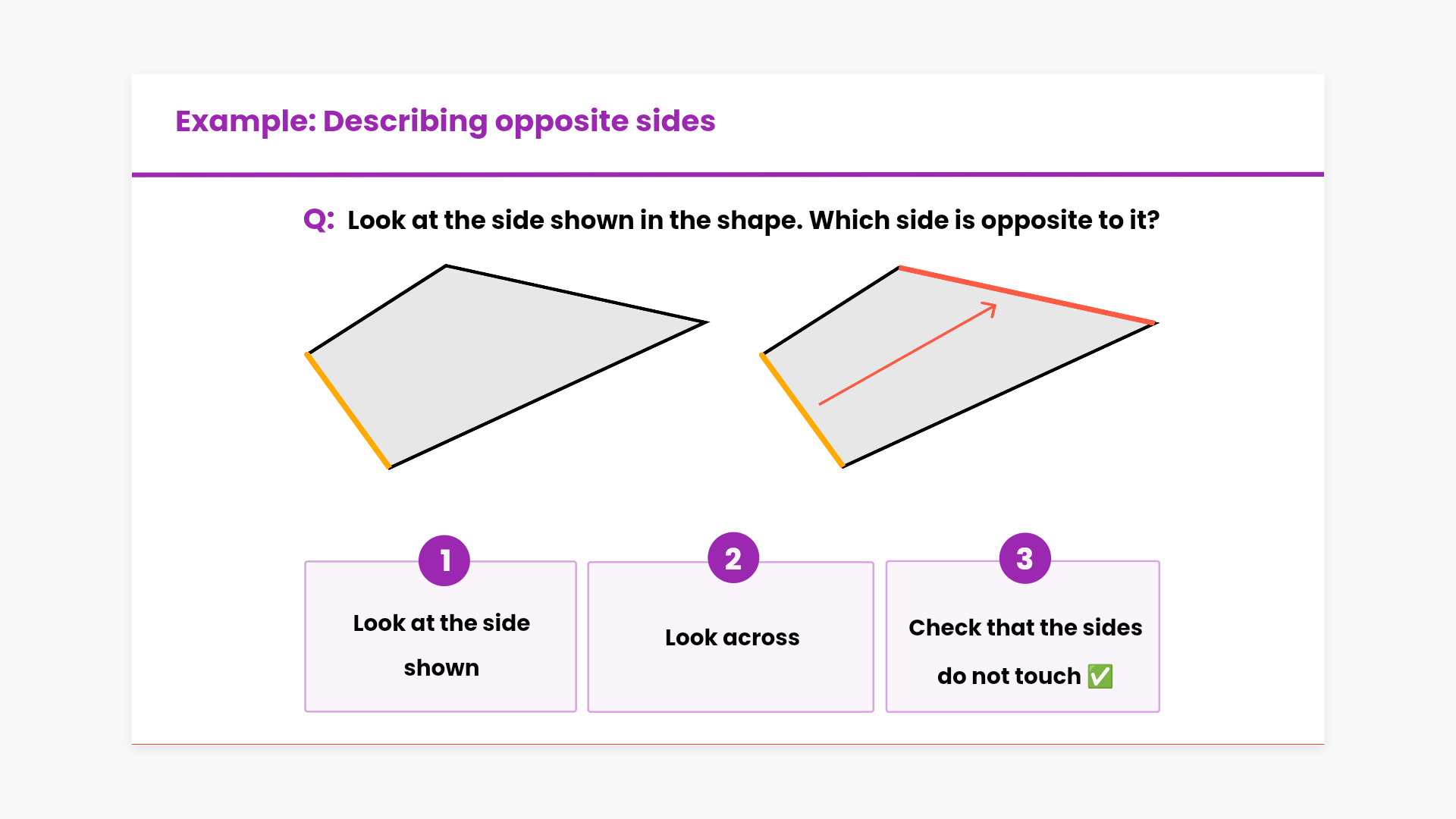 Example: Describing opposite sides

Q: Look at the side shown in the shape. Which side is opposite to it?

1
Look at the side shown

2
Look across

3
Check that the sides do not touch ✅