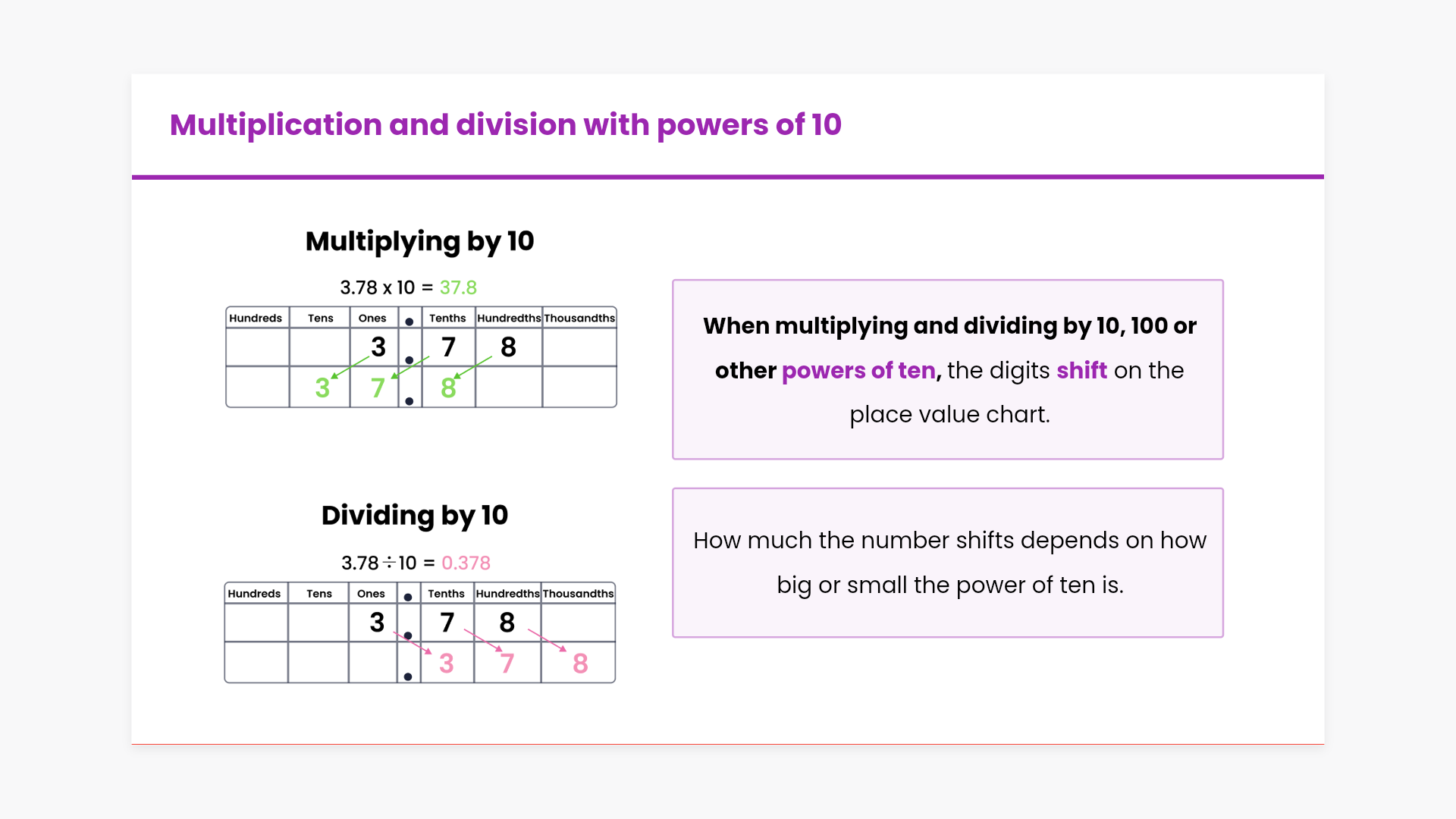 Multiplication and division with powers of 10

Multiplying by 10

3.78 x 10 = 37.8

| Hundreds | Tens | Ones | • | Tenths | Hundredths | Thousandths |
|---|---|---|---|---|---|---|
| | | 3 | • | 7 | 8 | |
| | 3 | 7 | • | 8 | | |

Dividing by 10

3.78 ÷ 10 = 0.378

| Hundreds | Tens | Ones | • | Tenths | Hundredths | Thousandths |
|---|---|---|---|---|---|---|
| | | 3 | • | 7 | 8 | |
| | | | • | 3 | 7 | 8 |

When multiplying and dividing by 10, 100 or other powers of ten, the digits shift on the place value chart.

How much the number shifts depends on how big or small the power of ten is.