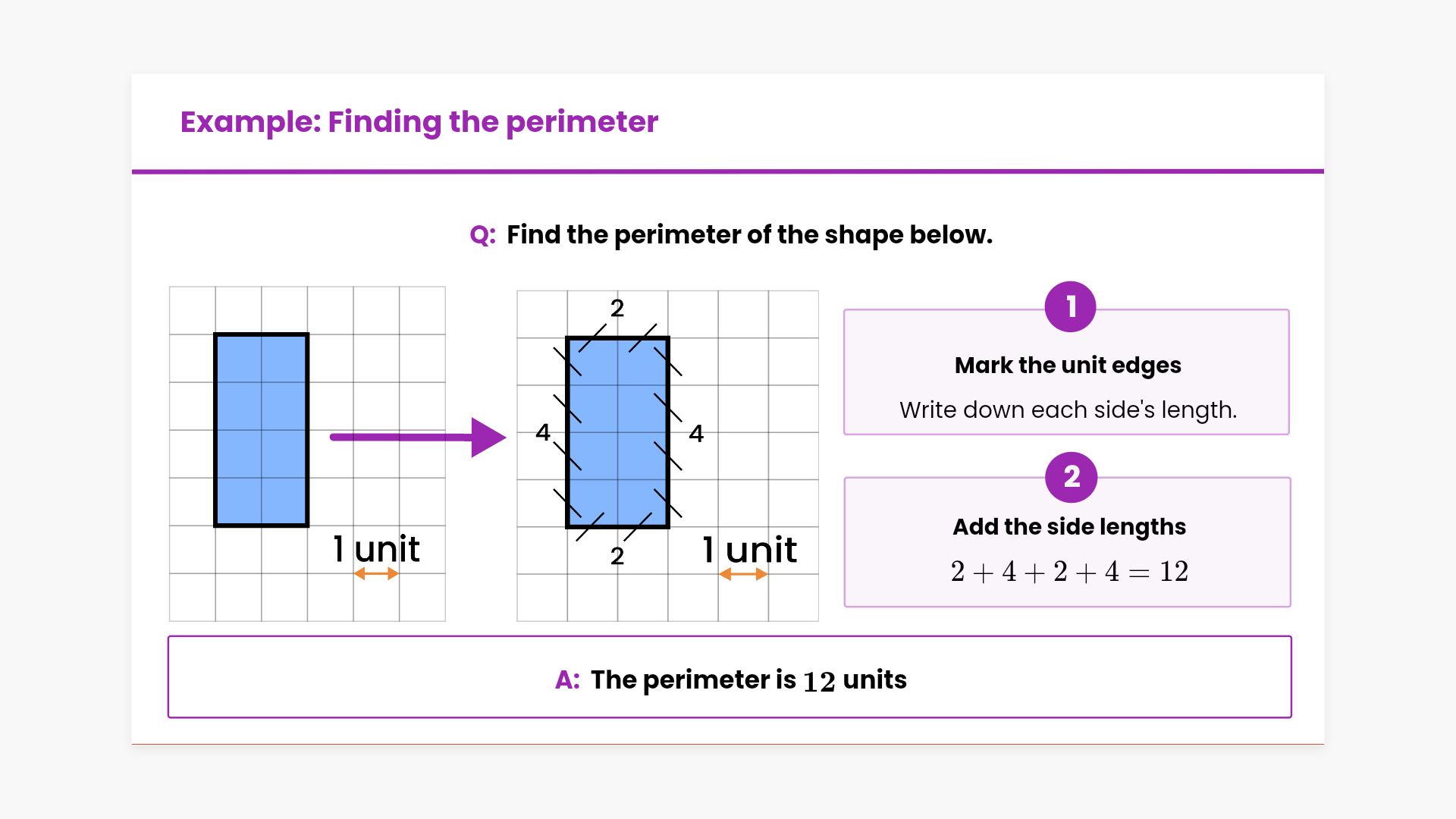 Example: Finding the perimeter

Q: Find the perimeter of the shape below.

1 unit

2

4

4

2

1 unit

1

Mark the unit edges

Write down each side's length.

2

Add the side lengths

$2 + 4 + 2 + 4 = 12$

A: The perimeter is $12$ units