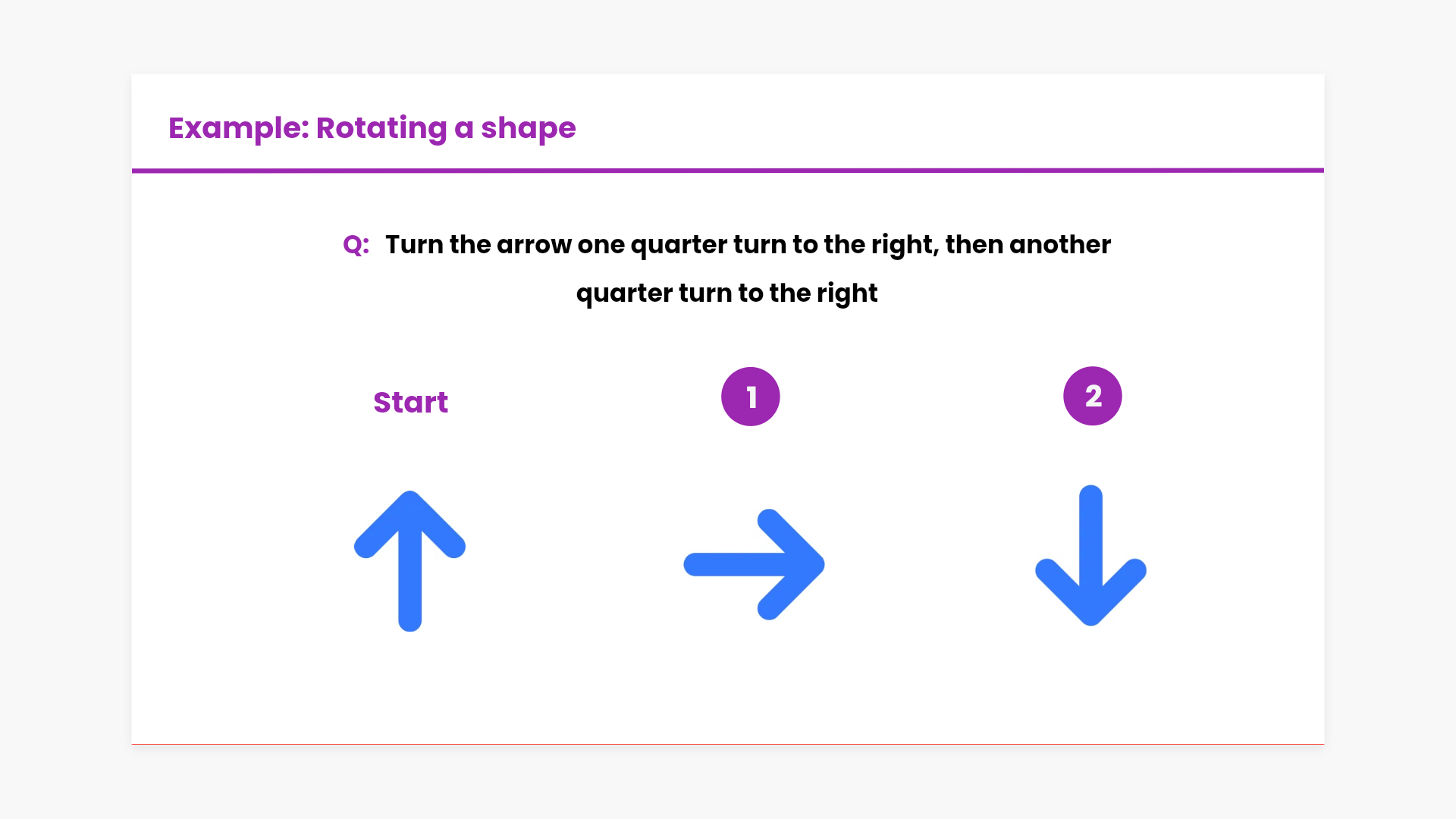 Example: Rotating a shape

Q: Turn the arrow one quarter turn to the right, then another quarter turn to the right

Start

1

2