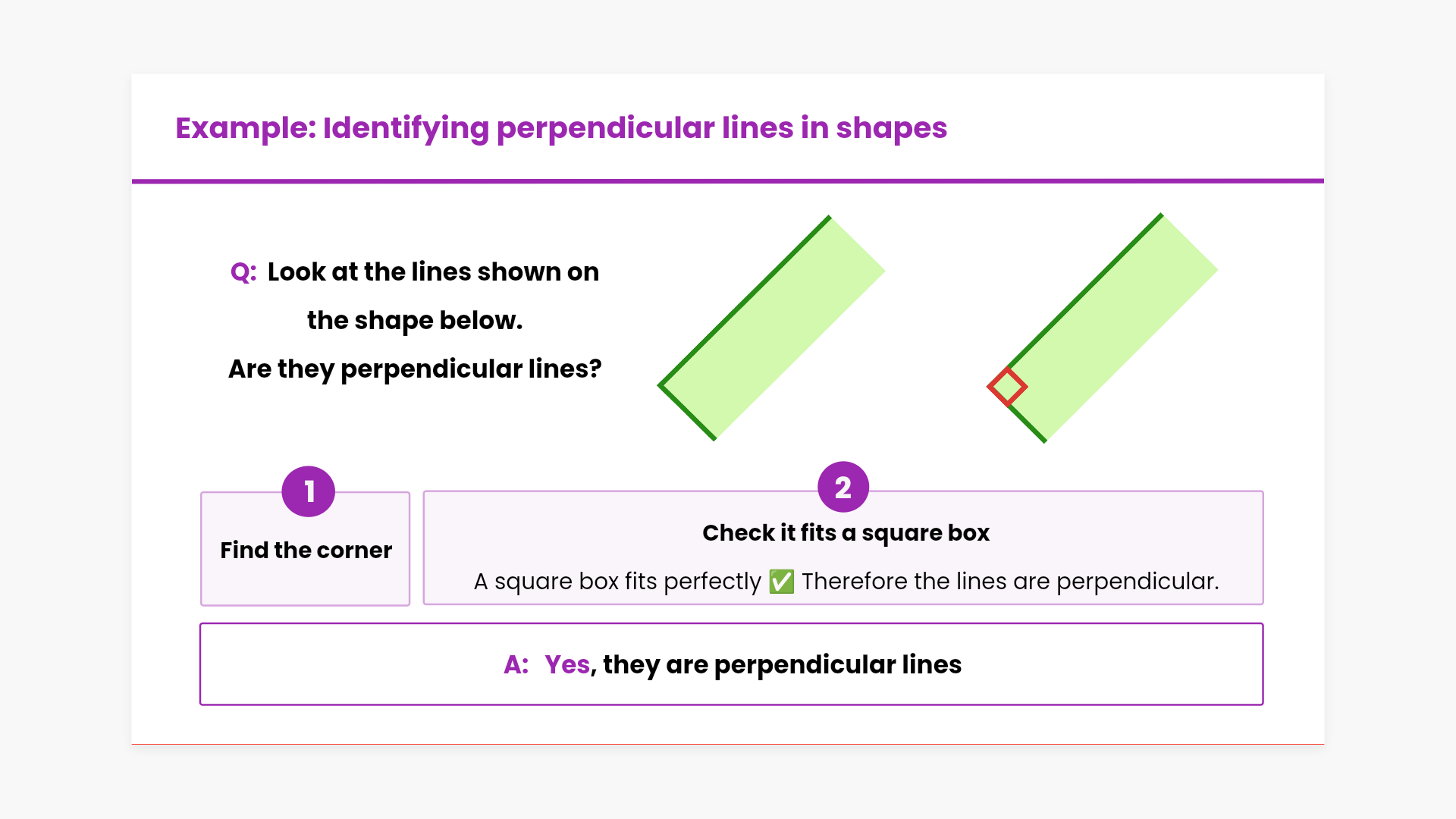 Example: Identifying perpendicular lines in shapes

Q: Look at the lines shown on the shape below.
Are they perpendicular lines?

1
Find the corner

2
Check it fits a square box
A square box fits perfectly ✅ Therefore the lines are perpendicular.

A: Yes, they are perpendicular lines