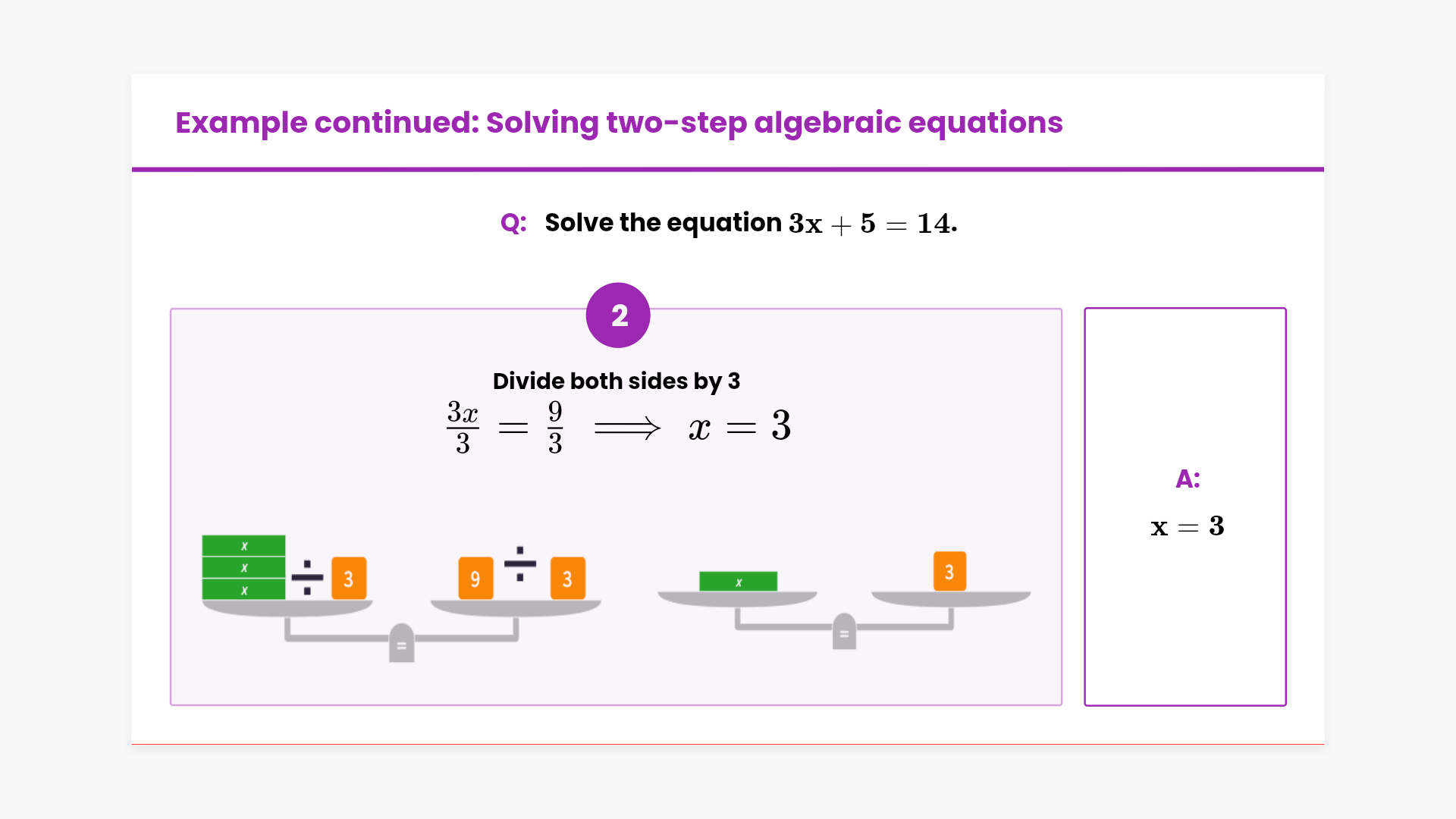 Example continued: Solving two-step algebraic equations

Q: Solve the equation $3x + 5 = 14$.

2

Divide both sides by 3

$\frac{3x}{3} = \frac{9}{3} \implies x = 3$

x
x
x
÷
3
9
÷
3
=
x
3
=

A:

$x = 3$