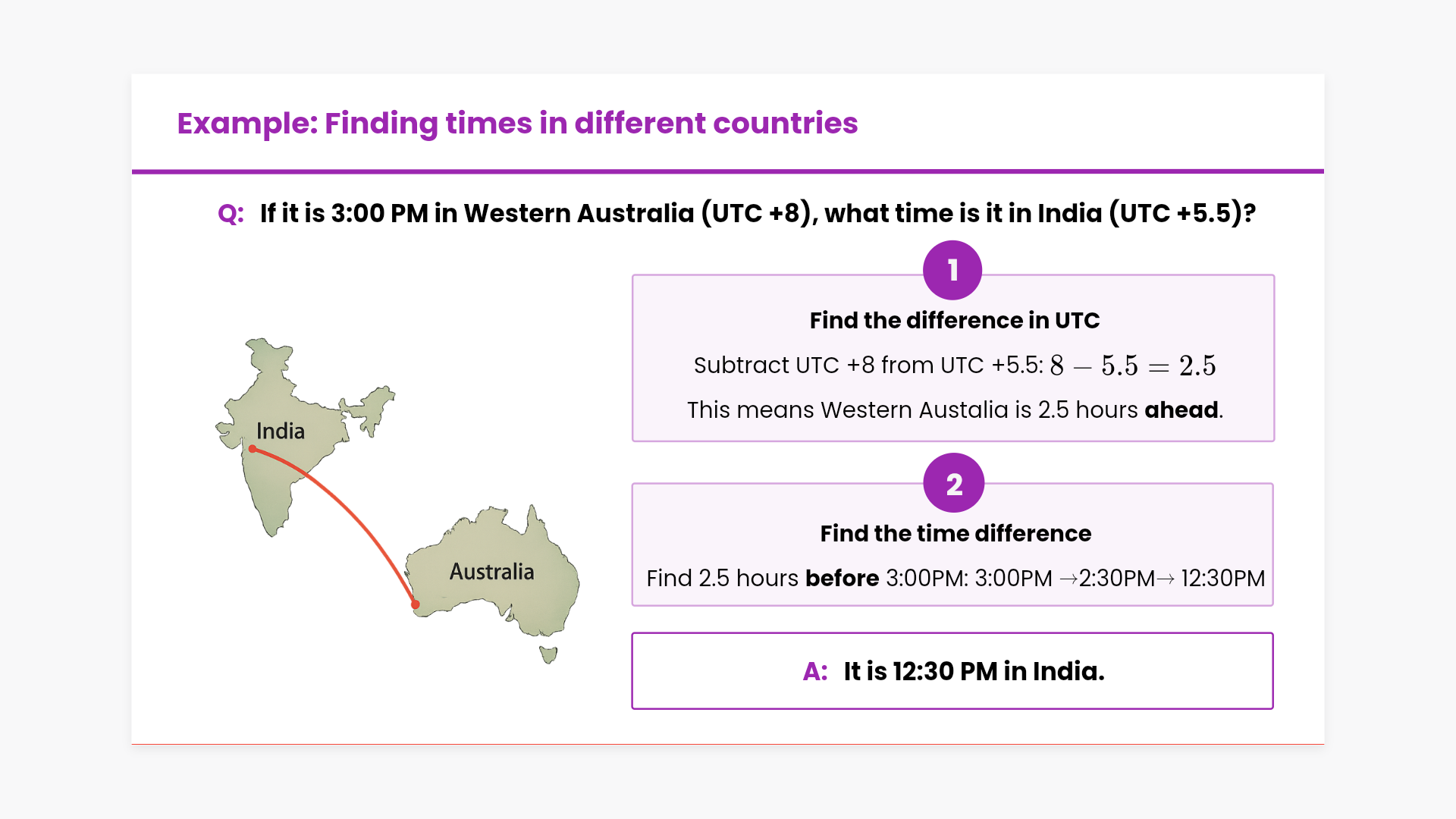 Example: Finding times in different countries

Q: If it is 3:00 PM in Western Australia (UTC +8), what time is it in India (UTC +5.5)?

India

Australia

1

Find the difference in UTC

Subtract UTC +8 from UTC +5.5: $8 - 5.5 = 2.5$

This means Western Austalia is 2.5 hours ahead.

2

Find the time difference

Find 2.5 hours before 3:00PM: 3:00PM →2:30PM→ 12:30PM

A: It is 12:30 PM in India.