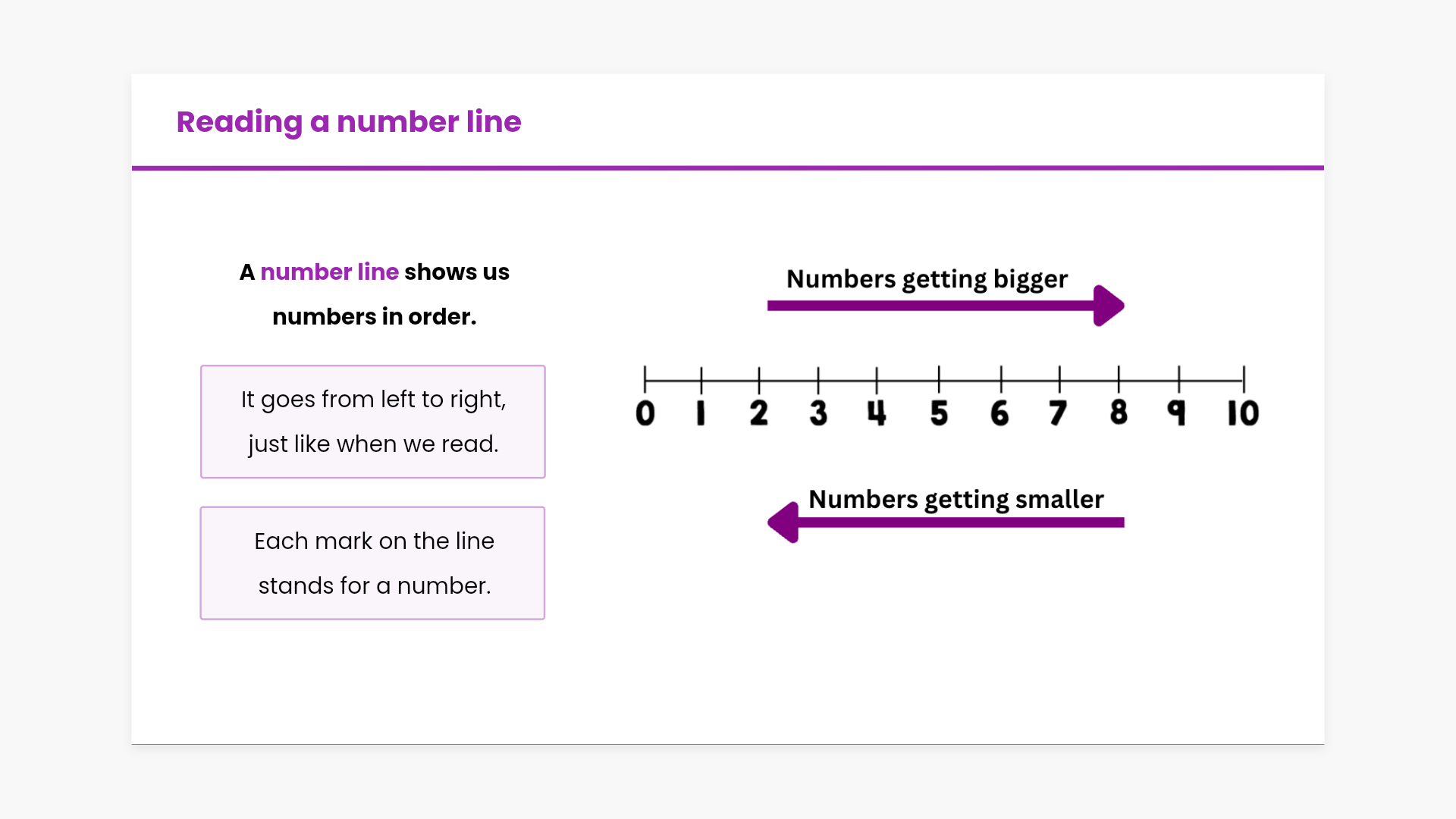 Reading a number line

A number line shows us numbers in order.

It goes from left to right, just like when we read.

Each mark on the line stands for a number.

Numbers getting bigger

0 1 2 3 4 5 6 7 8 9 10

Numbers getting smaller