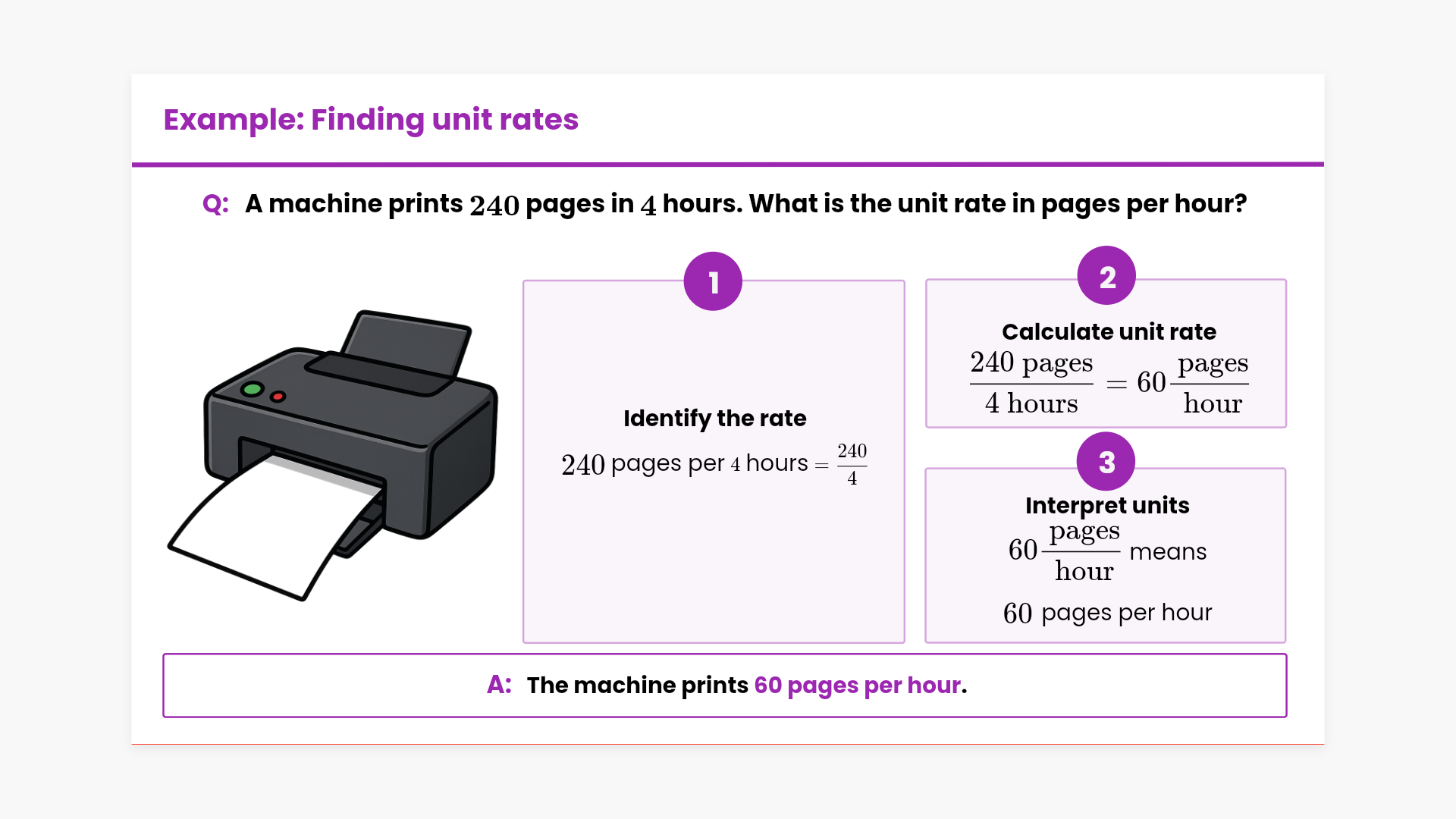 Example: Finding unit rates

Q: A machine prints $240$ pages in $4$ hours. What is the unit rate in pages per hour?

1

Identify the rate

$240$ pages per $4$ hours $= \frac{240}{4}$

2

Calculate unit rate

$\frac{240 \text{ pages}}{4 \text{ hours}} = 60 \frac{\text{pages}}{\text{hour}}$

3

Interpret units

$60 \frac{\text{pages}}{\text{hour}}$ means

$60$ pages per hour

A: The machine prints 60 pages per hour.