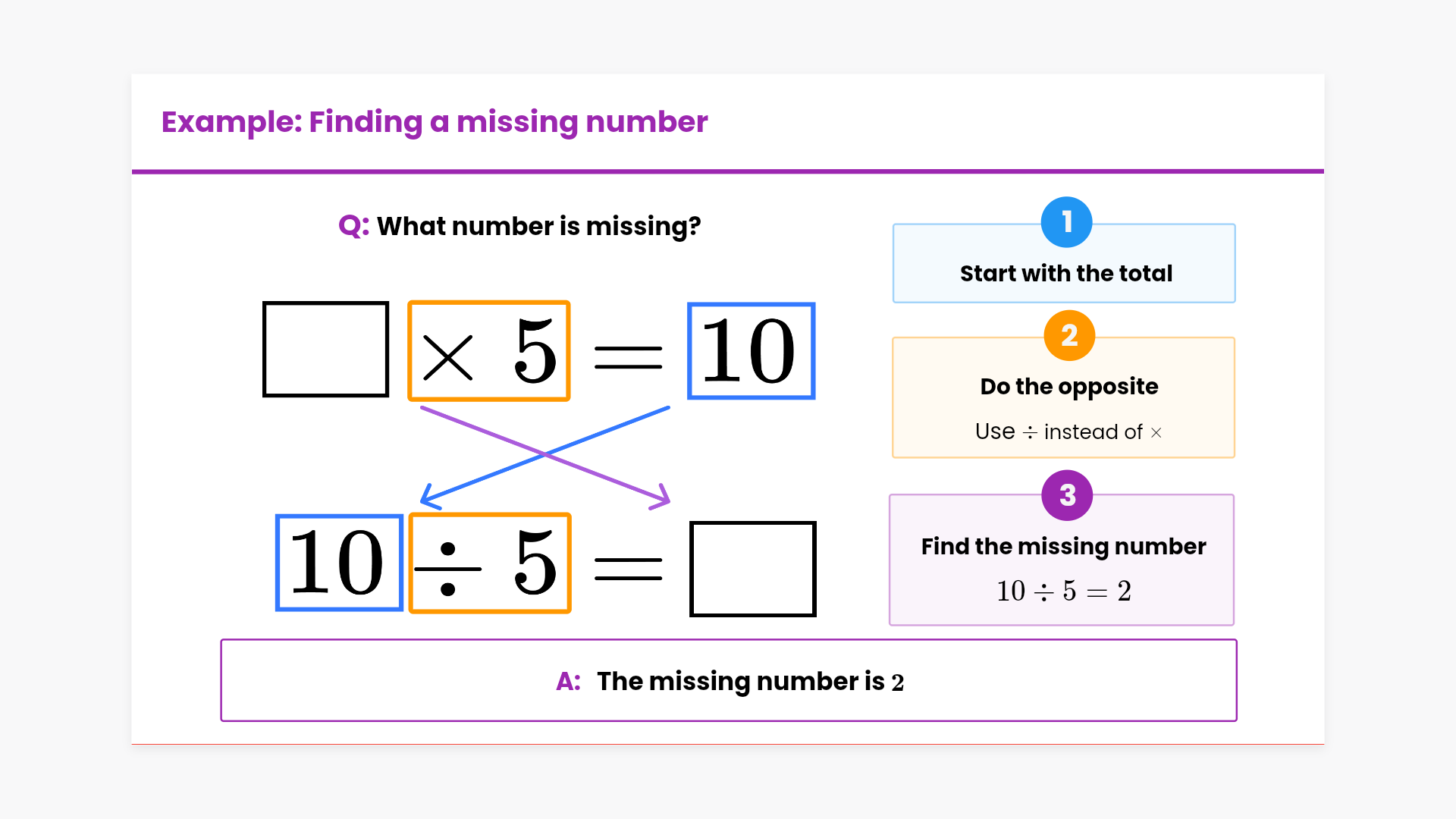 Example: Finding a missing number

Q: What number is missing?

$\square \times 5 = 10$

$10 \div 5 = \square$

1
Start with the total

2
Do the opposite
Use $\div$ instead of $\times$

3
Find the missing number
$10 \div 5 = 2$

A: The missing number is $2$