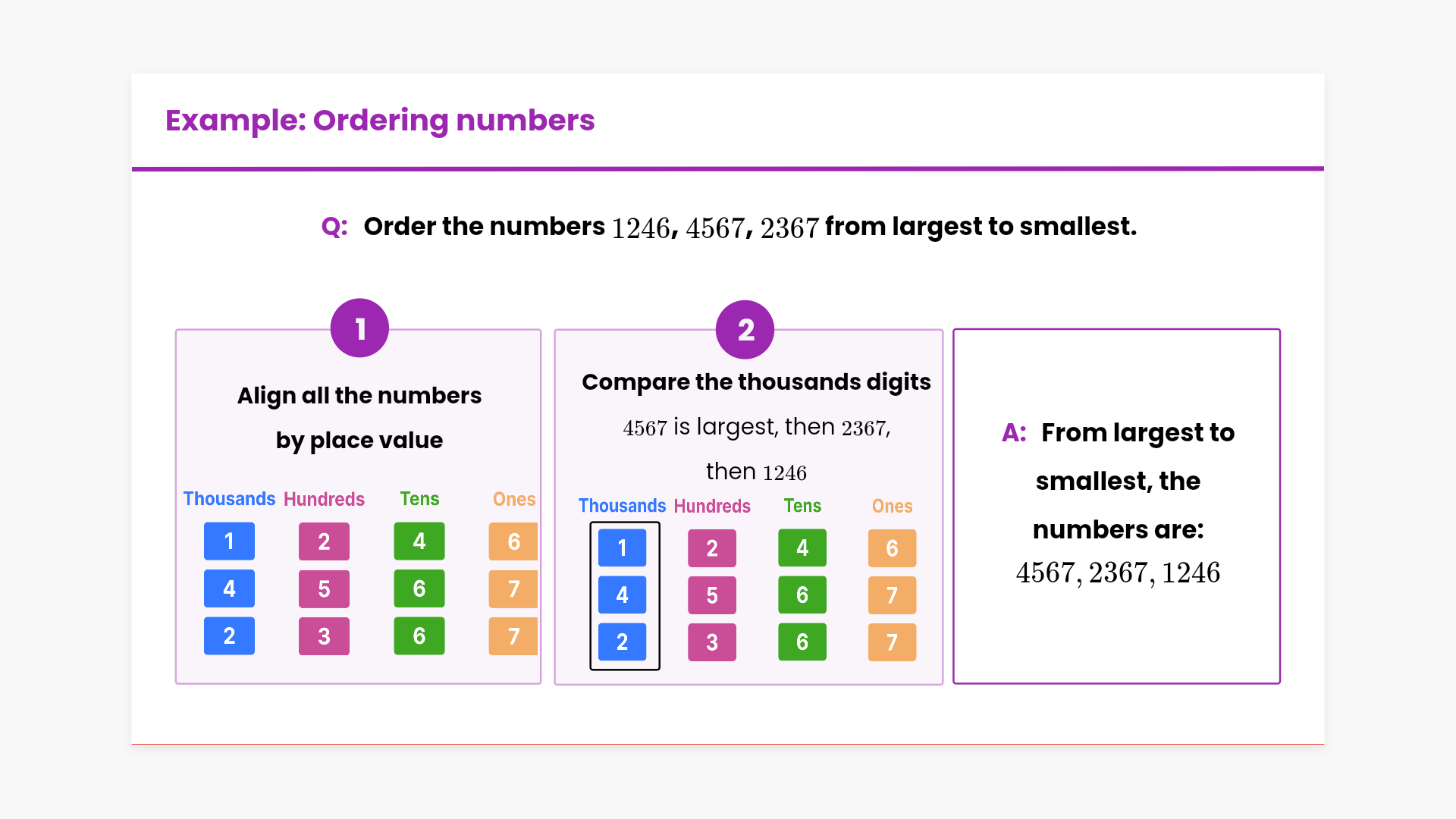 Example: Ordering numbers

Q: Order the numbers $1246$, $4567$, $2367$ from largest to smallest.

1

Align all the numbers by place value

| Thousands | Hundreds | Tens | Ones |
|---|---|---|---|
| 1 | 2 | 4 | 6 |
| 4 | 5 | 6 | 7 |
| 2 | 3 | 6 | 7 |

2

Compare the thousands digits

$4567$ is largest, then $2367$, then $1246$

| Thousands | Hundreds | Tens | Ones |
|---|---|---|---|
| 1 | 2 | 4 | 6 |
| 4 | 5 | 6 | 7 |
| 2 | 3 | 6 | 7 |

A: From largest to smallest, the numbers are: $4567, 2367, 1246$