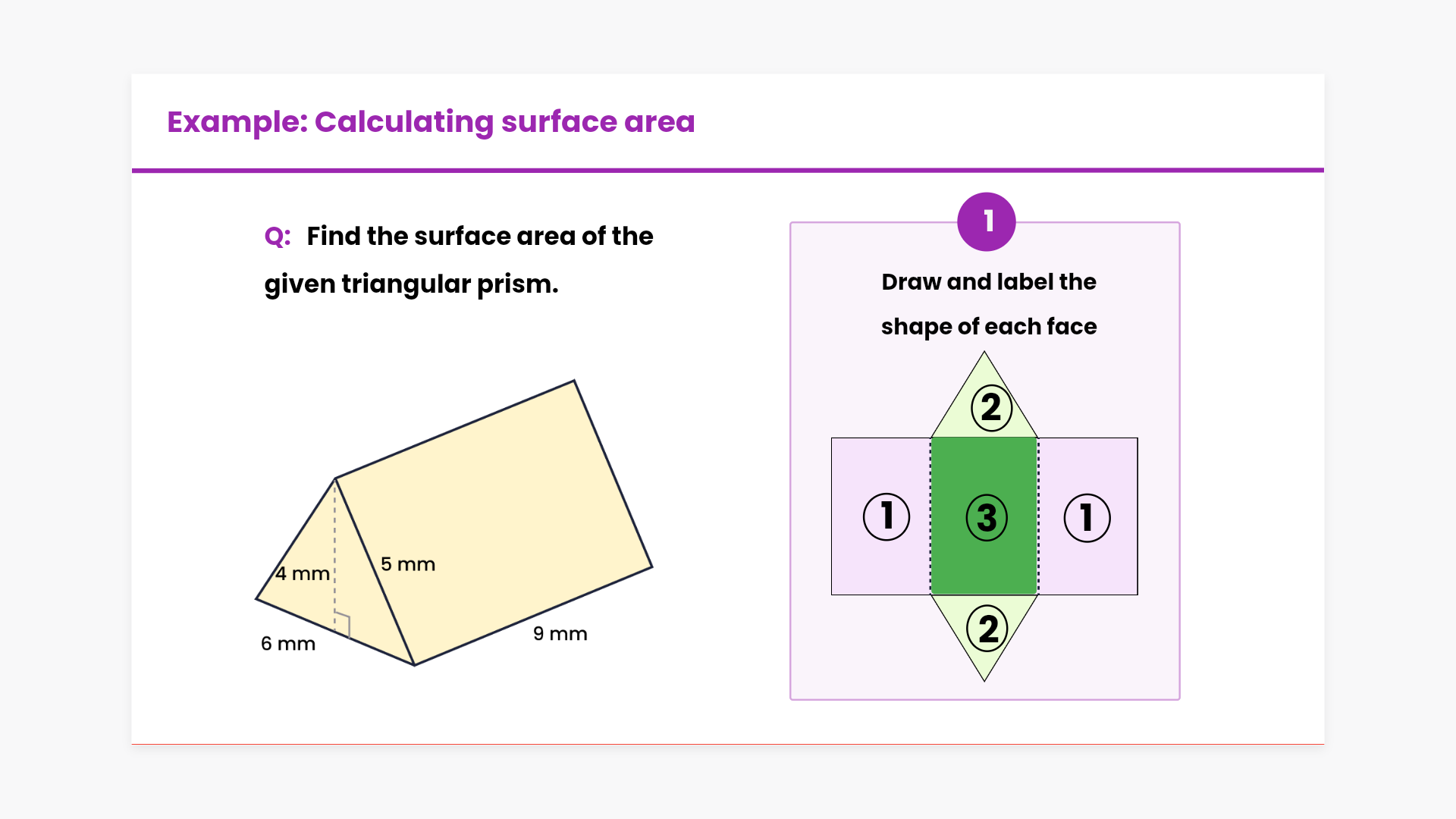 Example: Calculating surface area

Q: Find the surface area of the given triangular prism.

4 mm
5 mm
6 mm
9 mm

1

Draw and label the shape of each face

2
1
3
1
2