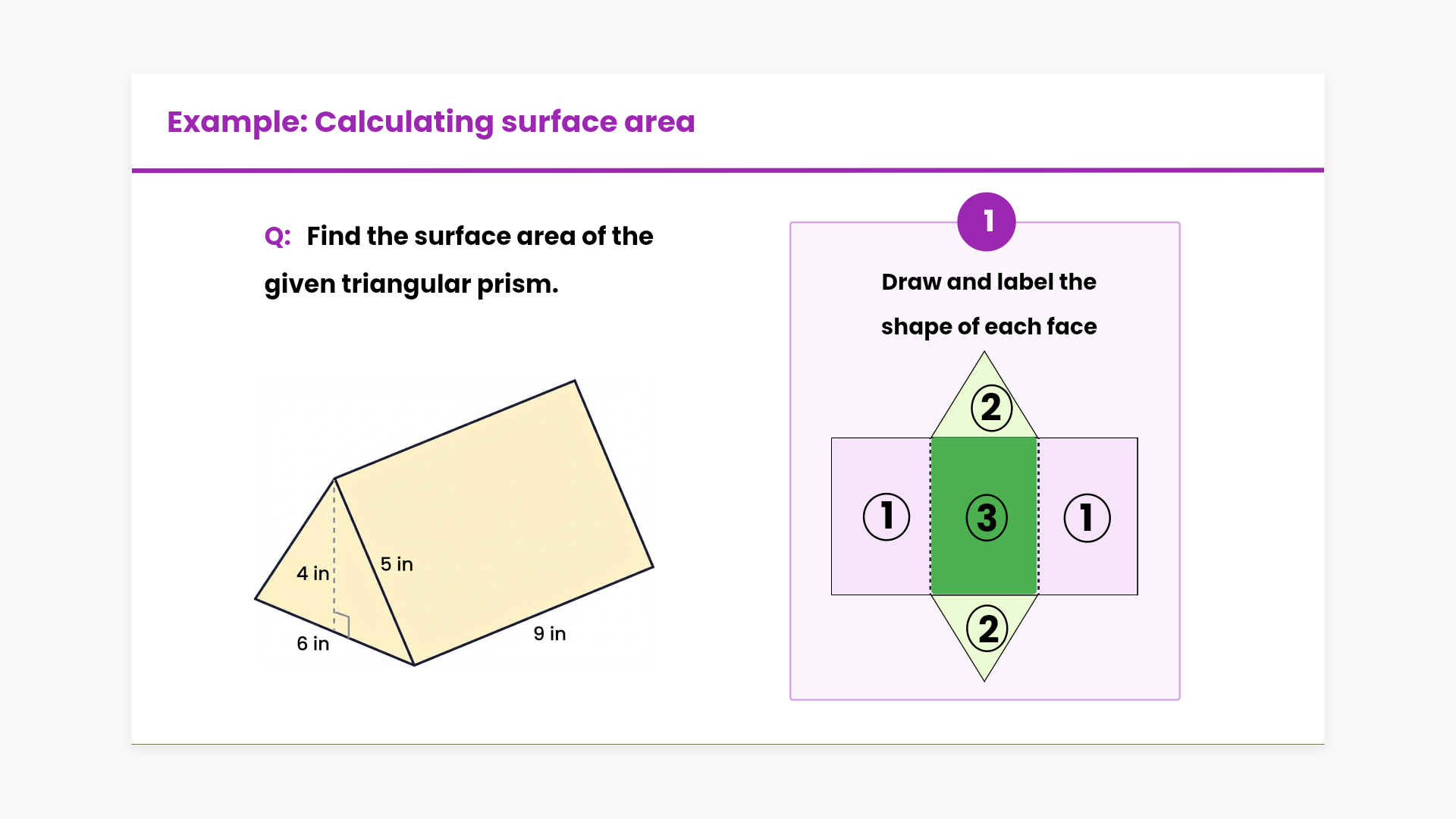 Example: Calculating surface area

Q: Find the surface area of the given triangular prism.

4 in
5 in
6 in
9 in

1

Draw and label the shape of each face

2
1
3
1
2